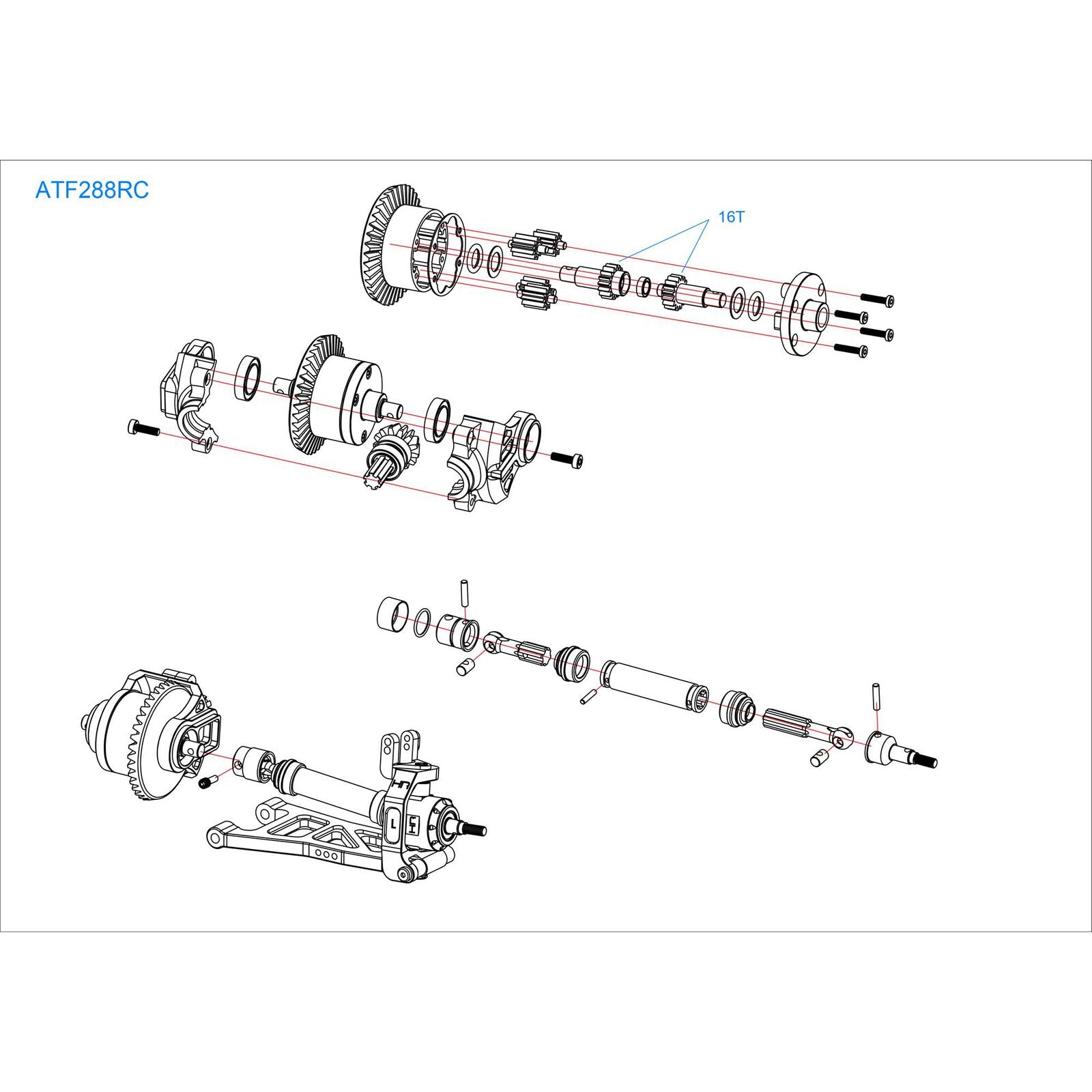 ATF288RC

16T

L