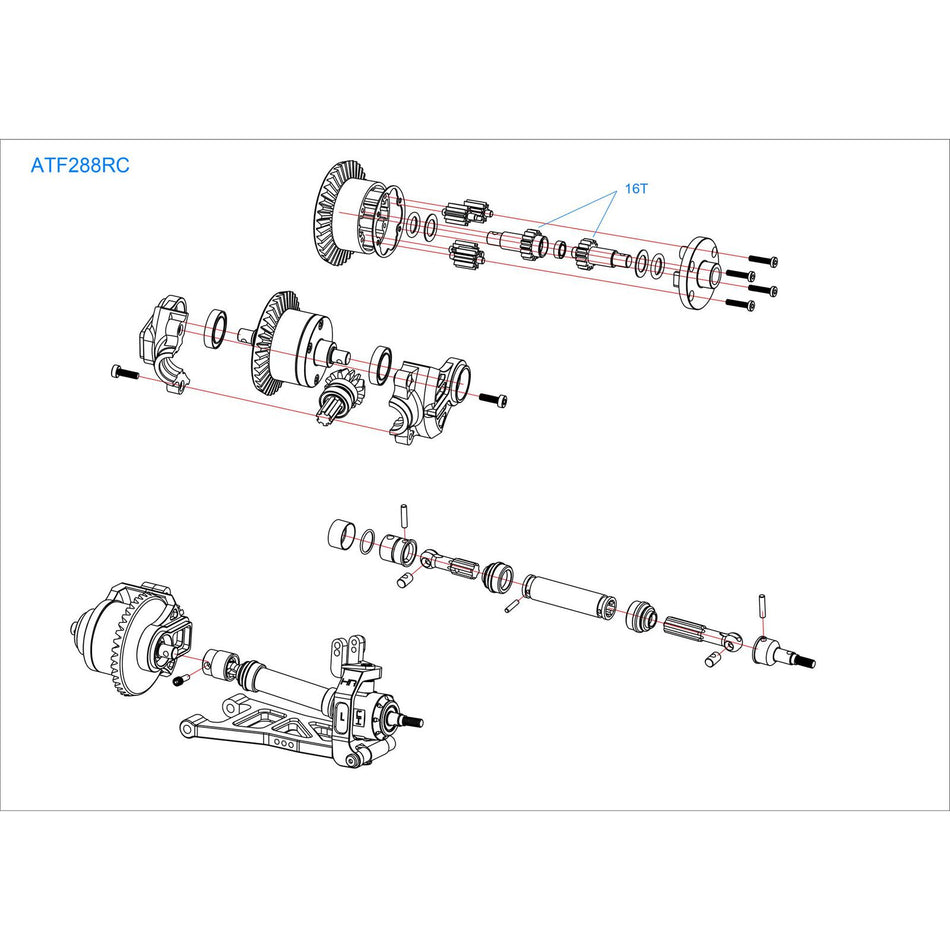 ATF288RC

16T

L